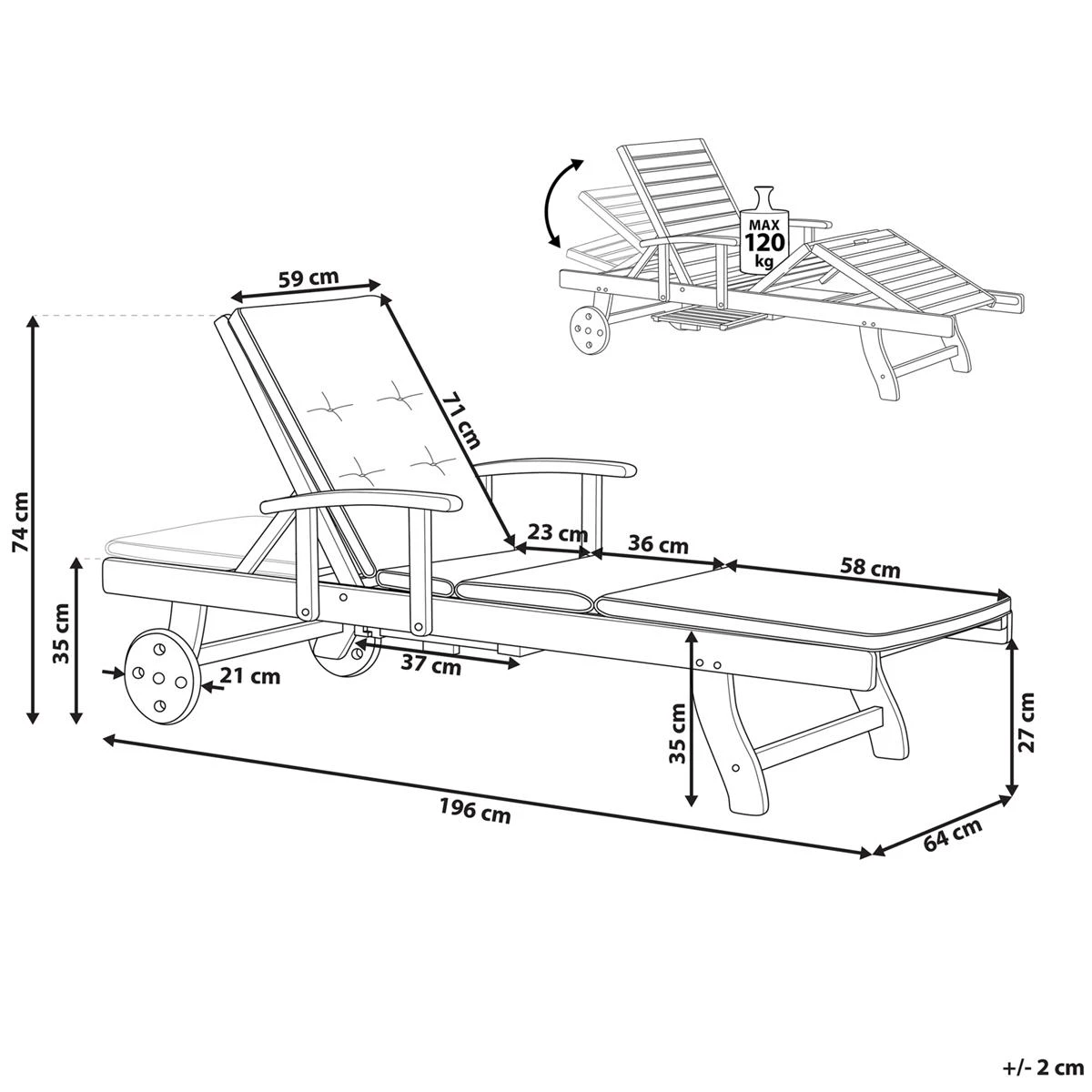 MAX
120
kg

59 cm
71 cm
74 cm
23 cm
36 cm
58 cm
35 cm
21 cm
37 cm
35 cm
27 cm
196 cm
64 cm

+/- 2 cm