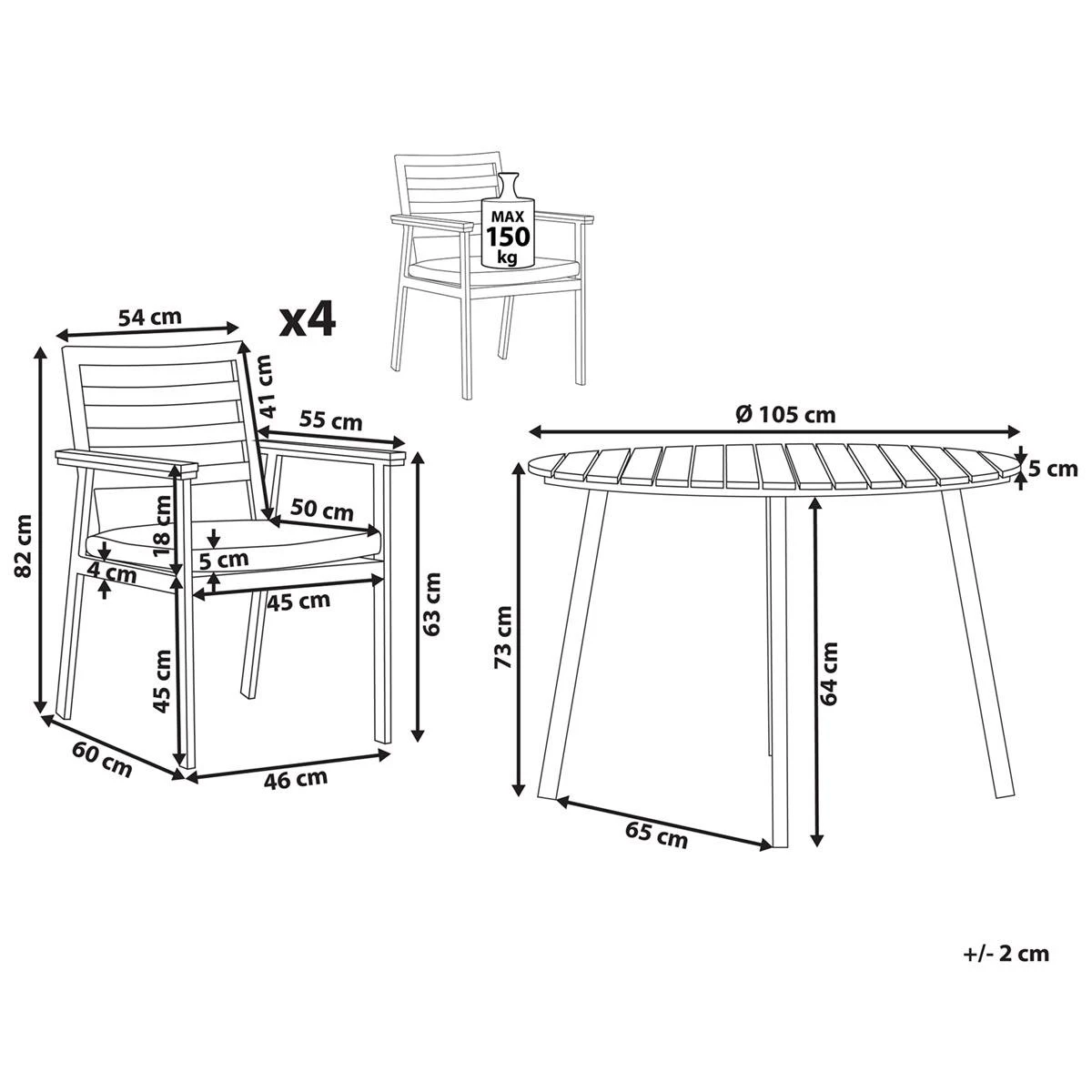 MAX
150
kg

54 cm
x4
41 cm
55 cm
82 cm
18 cm
50 cm
5 cm
4 cm
45 cm
63 cm
45 cm
60 cm
46 cm

Ø 105 cm
5 cm
73 cm
64 cm
65 cm

+/- 2 cm